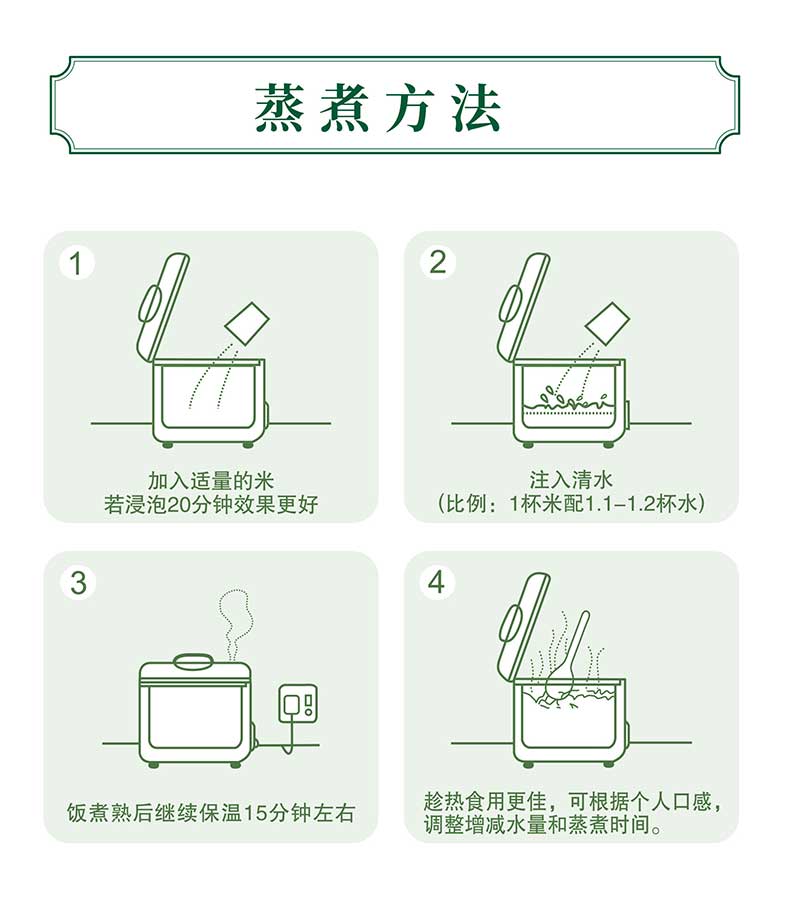 蒸煮方法

1
加入适量的米
若浸泡20分钟效果更好

2
注入清水
（比例：1杯米配1.1–1.2杯水）

3
饭煮熟后继续保温15分钟左右

4
趁热食用更佳，可根据个人口感，调整增减水量和蒸煮时间。